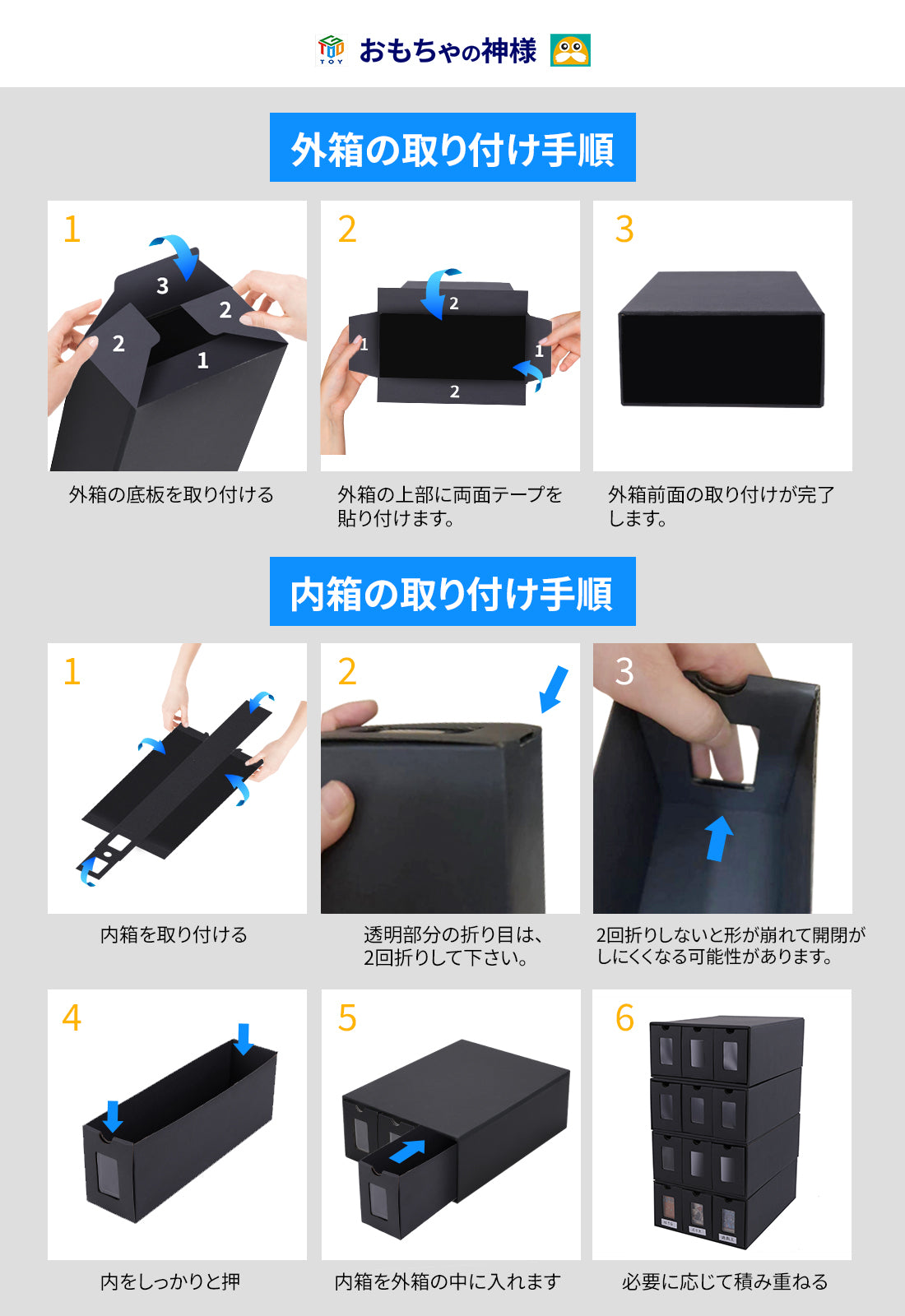 TOY おもちゃの神様

外箱の取り付け手順

1
3
2
2
1
外箱の底板を取り付ける

2
2
1
1
2
外箱の上部に両面テープを貼り付けます。

3
外箱前面の取り付けが完了します。

内箱の取り付け手順

1
内箱を取り付ける

2
透明部分の折り目は、2回折りして下さい。

3
2回折りしないと形が崩れて開閉がしにくくなる可能性があります。

4
内をしっかりと押

5
内箱を外箱の中に入れます

6
必要に応じて積み重ねる